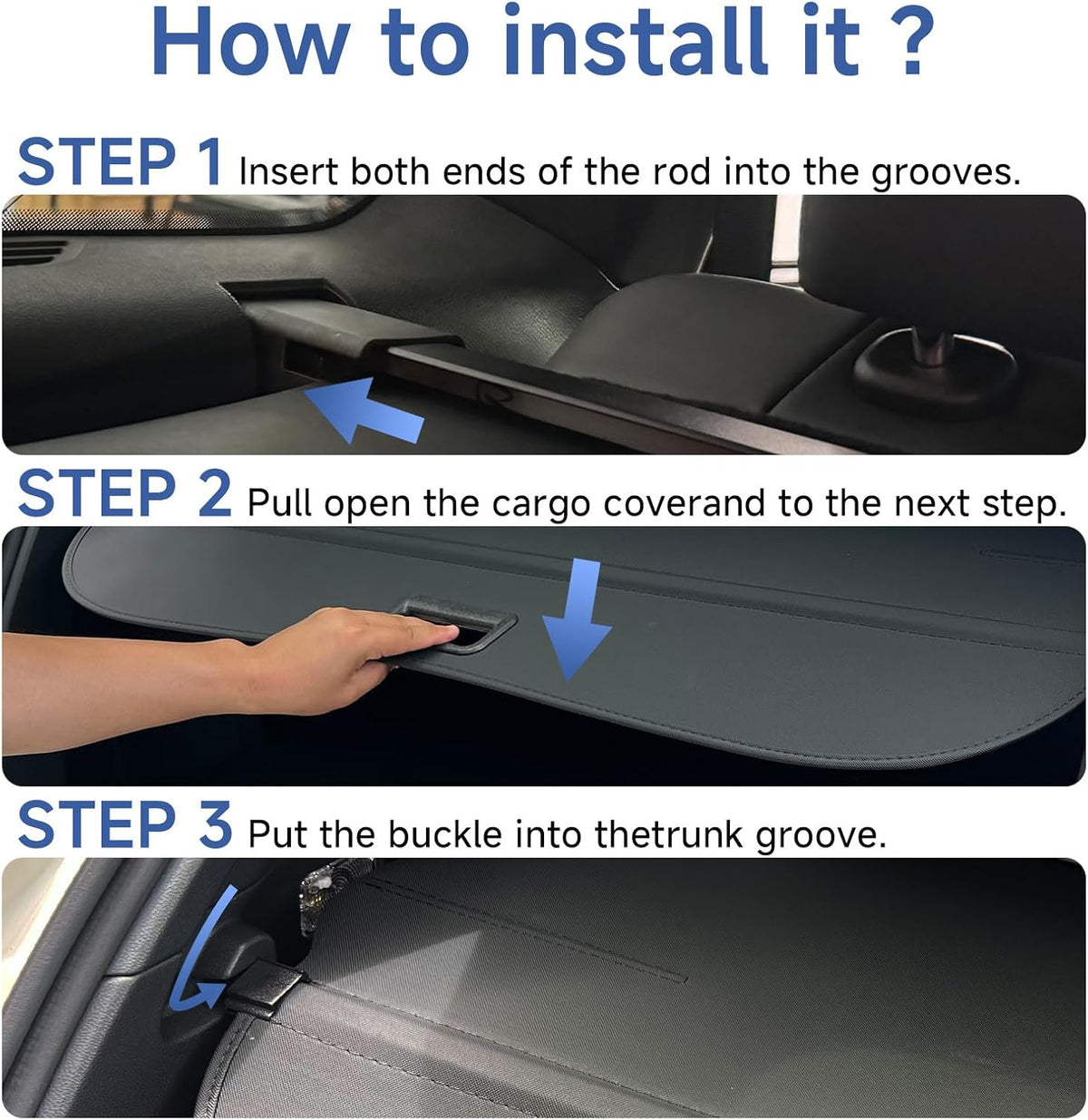 How to install it ?

STEP 1 Insert both ends of the rod into the grooves.

STEP 2 Pull open the cargo coverand to the next step.

STEP 3 Put the buckle into thetrunk groove.