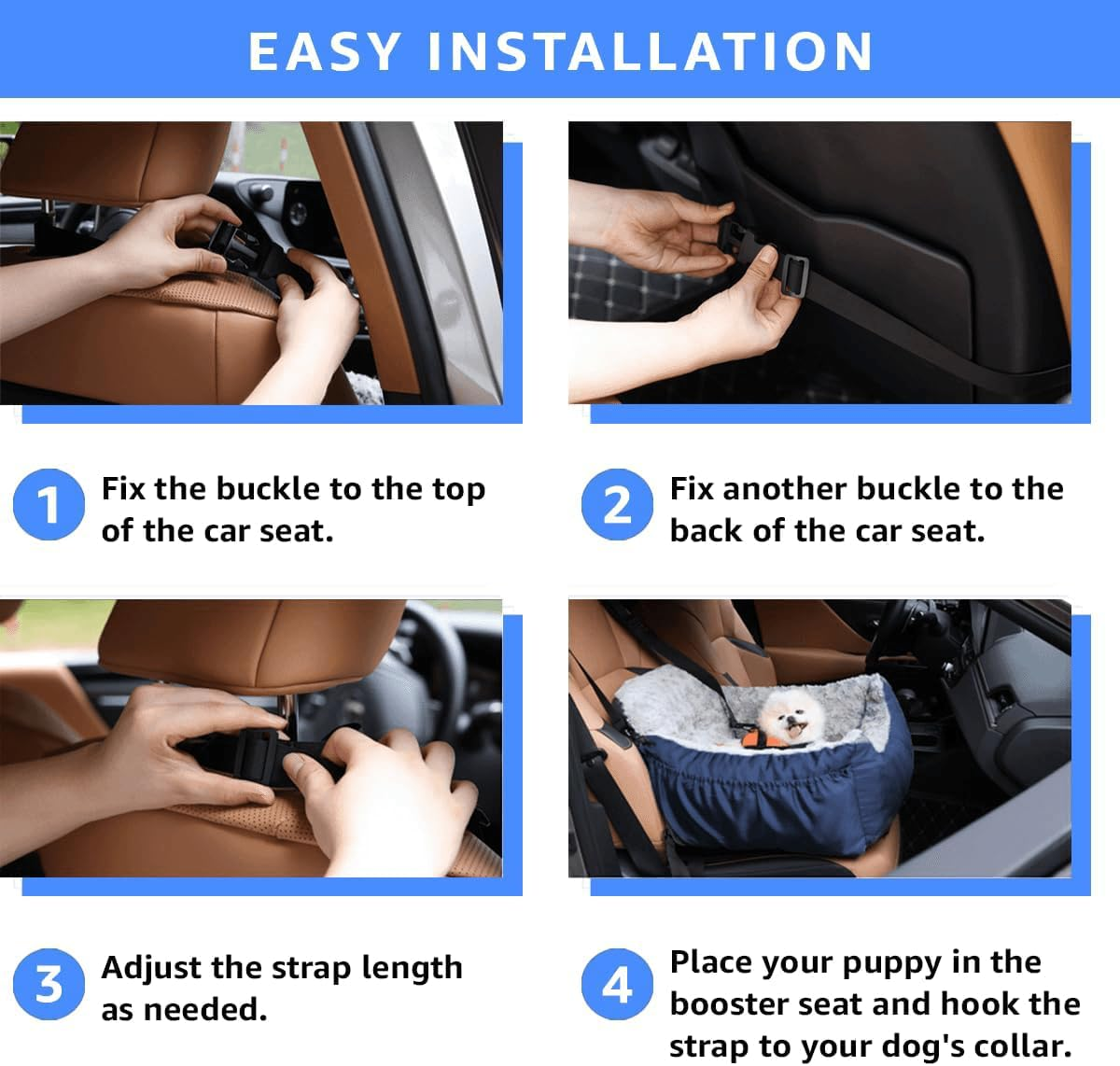 EASY INSTALLATION

1 Fix the buckle to the top of the car seat.

2 Fix another buckle to the back of the car seat.

3 Adjust the strap length as needed.

4 Place your puppy in the booster seat and hook the strap to your dog's collar.